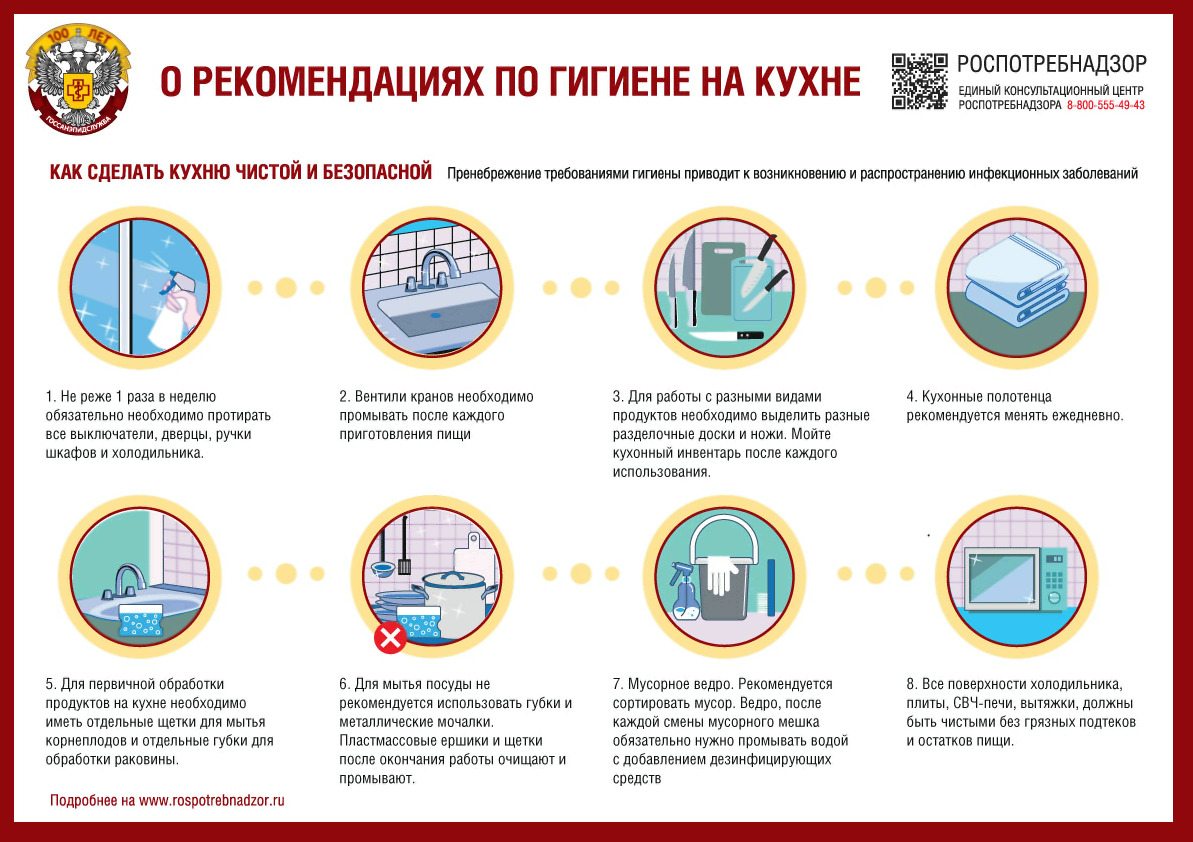 100 ЛЕТ
ГОССАНЭПИДСЛУЖБА

О РЕКОМЕНДАЦИЯХ ПО ГИГИЕНЕ НА КУХНЕ

РОСПОТРЕБНАДЗОР
ЕДИНЫЙ КОНСУЛЬТАЦИОННЫЙ ЦЕНТР РОСПОТРЕБНАДЗОРА 8-800-555-49-43

КАК СДЕЛАТЬ КУХНЮ ЧИСТОЙ И БЕЗОПАСНОЙ

Пренебрежение требованиями гигиены приводит к возникновению и распространению инфекционных заболеваний

1. Не реже 1 раза в неделю обязательно необходимо протирать все выключатели, дверцы, ручки шкафов и холодильника.

2. Вентили кранов необходимо промывать после каждого приготовления пищи

3. Для работы с разными видами продуктов необходимо выделить разные разделочные доски и ножи. Мойте кухонный инвентарь после каждого использования.

4. Кухонные полотенца рекомендуется менять ежедневно.

5. Для первичной обработки продуктов на кухне необходимо иметь отдельные щетки для мытья корнеплодов и отдельные губки для обработки раковины.

6. Для мытья посуды не рекомендуется использовать губки и металлические мочалки. Пластмассовые ершики и щетки после окончания работы очищают и промывают.

7. Мусорное ведро. Рекомендуется сортировать мусор. Ведро, после каждой смены мусорного мешка обязательно нужно промывать водой с добавлением дезинфицирующих средств

8. Все поверхности холодильника, плиты, СВЧ-печи, вытяжки, должны быть чистыми без грязных подтеков и остатков пищи.

Подробнее на www.rospotrebnadzor.ru