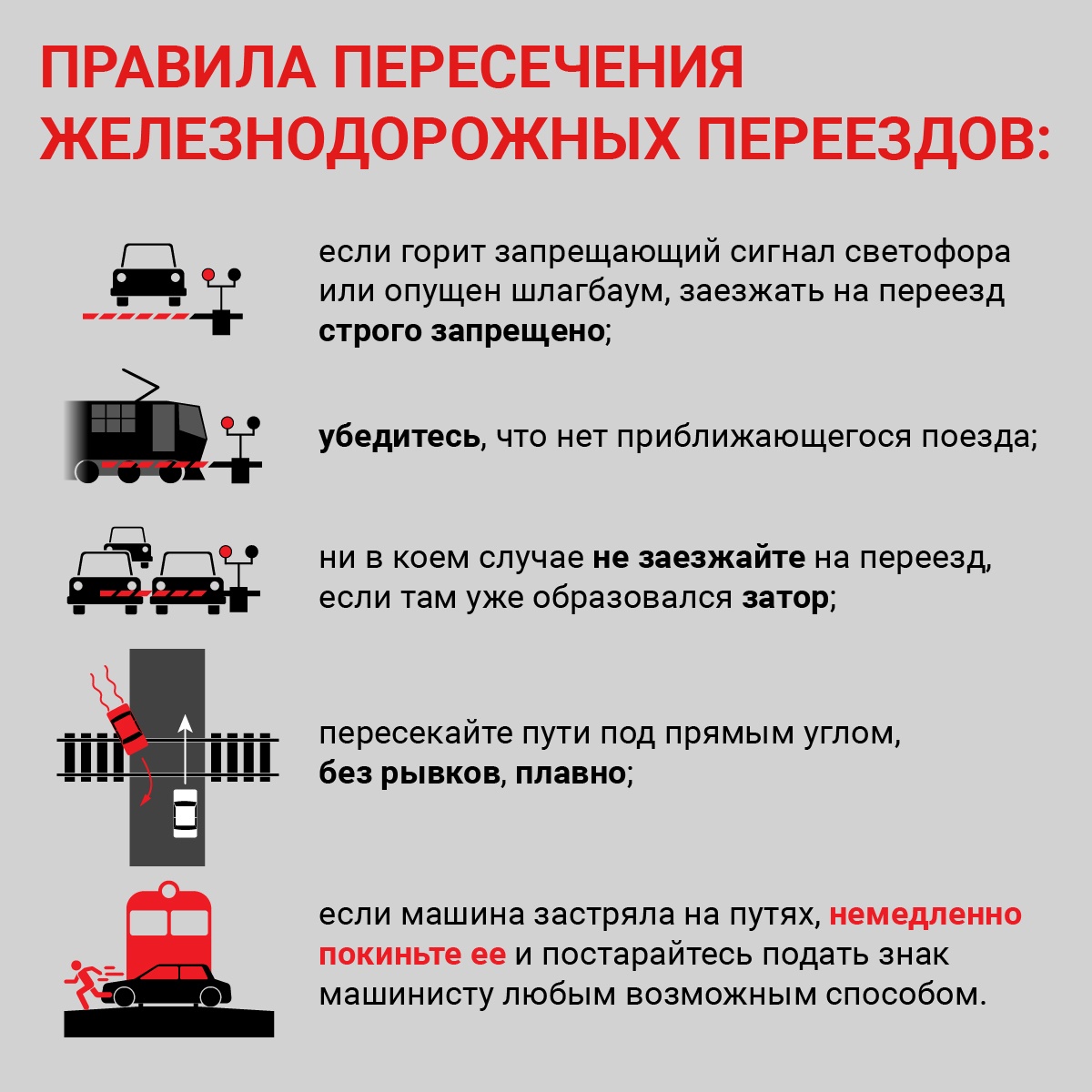 ПРАВИЛА ПЕРЕСЕЧЕНИЯ ЖЕЛЕЗНОДОРОЖНЫХ ПЕРЕЕЗДОВ:

если горит запрещающий сигнал светофора или опущен шлагбаум, заезжать на переезд строго запрещено;

убедитесь, что нет приближающегося поезда;

ни в коем случае не заезжайте на переезд, если там уже образовался затор;

пересекайте пути под прямым углом, без рывков, плавно;

если машина застряла на путях, немедленно покиньте ее и постарайтесь подать знак машинисту любым возможным способом.